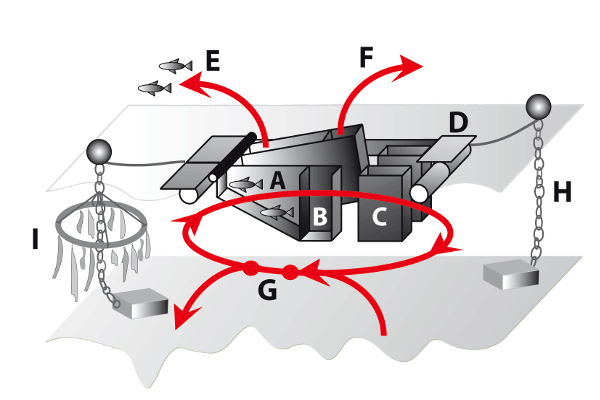 E
F
D
A
B
C
H
I
G